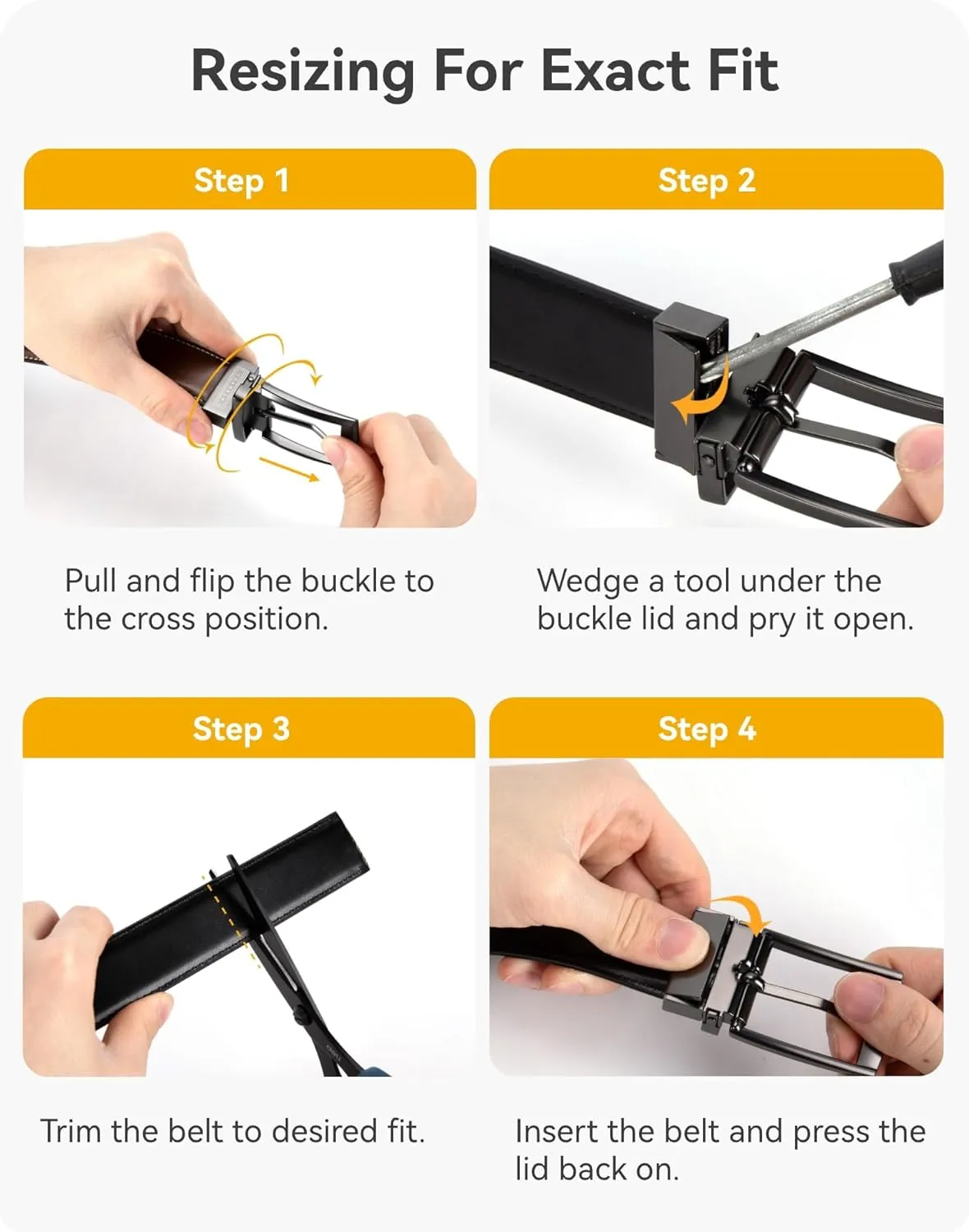 Resizing For Exact Fit

Step 1

Pull and flip the buckle to the cross position.

Step 2

Wedge a tool under the buckle lid and pry it open.

Step 3

Trim the belt to desired fit.

Step 4

Insert the belt and press the lid back on.